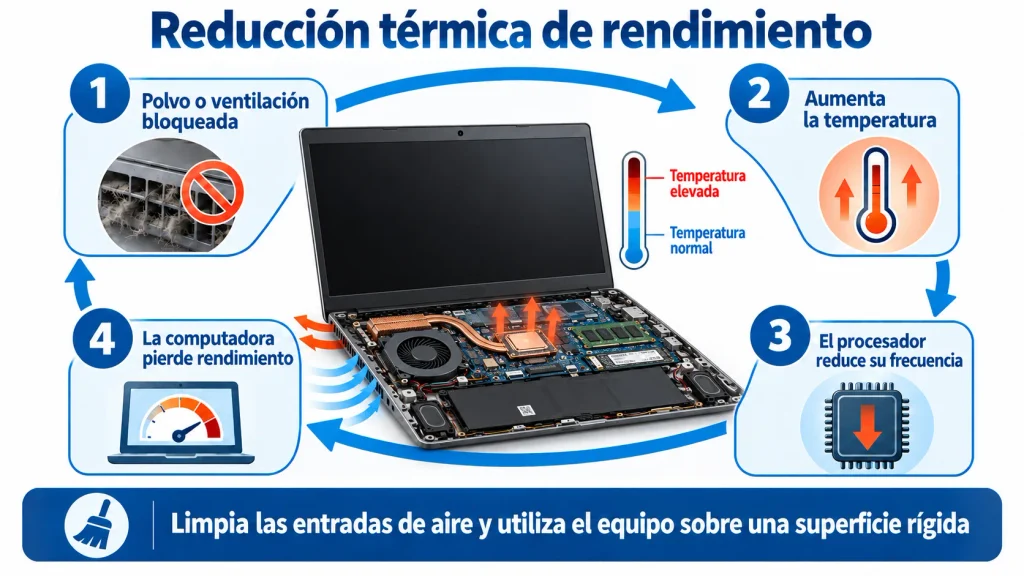 Reducción térmica de rendimiento

1
Polvo o ventilación bloqueada

2
Aumenta la temperatura

Temperatura elevada

Temperatura normal

3
El procesador reduce su frecuencia

4
La computadora pierde rendimiento

Limpia las entradas de aire y utiliza el equipo sobre una superficie rígida